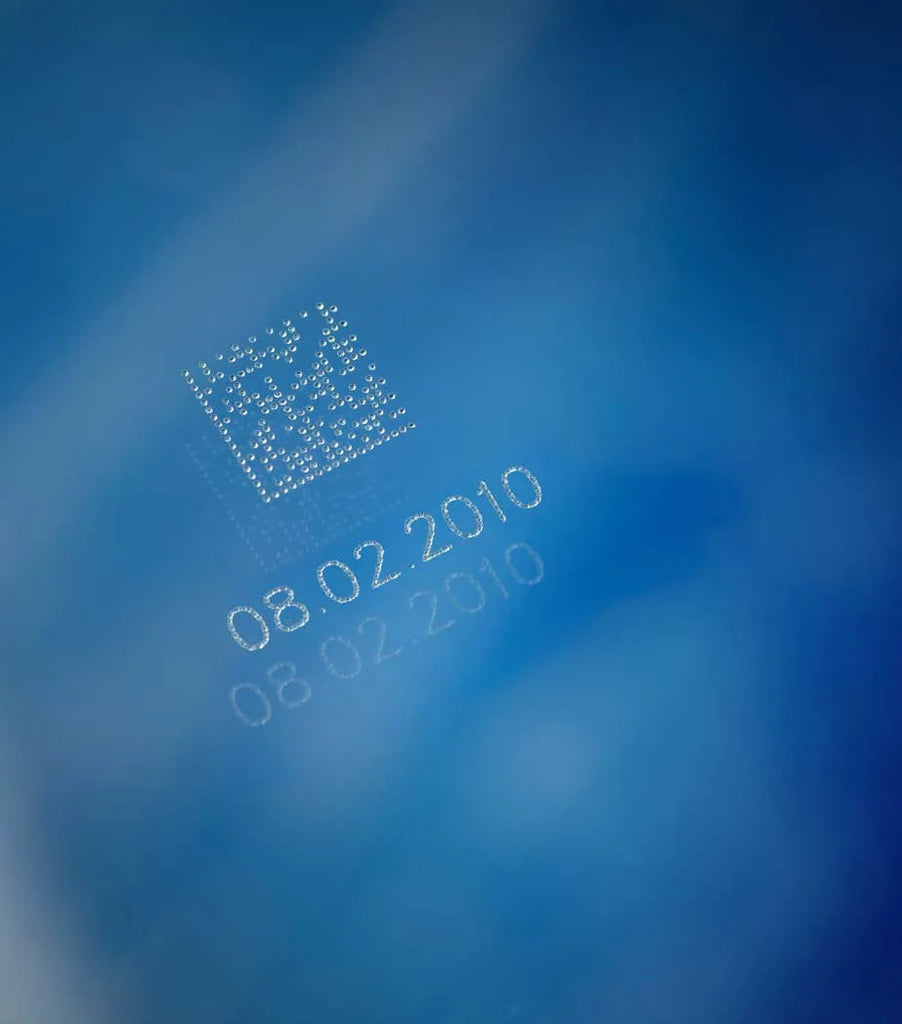 08.02.2010
08.02.2010